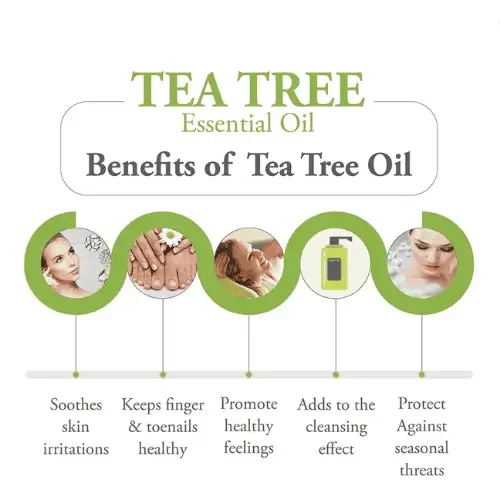 TEA TREE
Essential Oil
Benefits of Tea Tree Oil

Soothes skin irritations

Keeps finger & toenails healthy

Promote healthy feelings

Adds to the cleansing effect

Protect Against seasonal threats